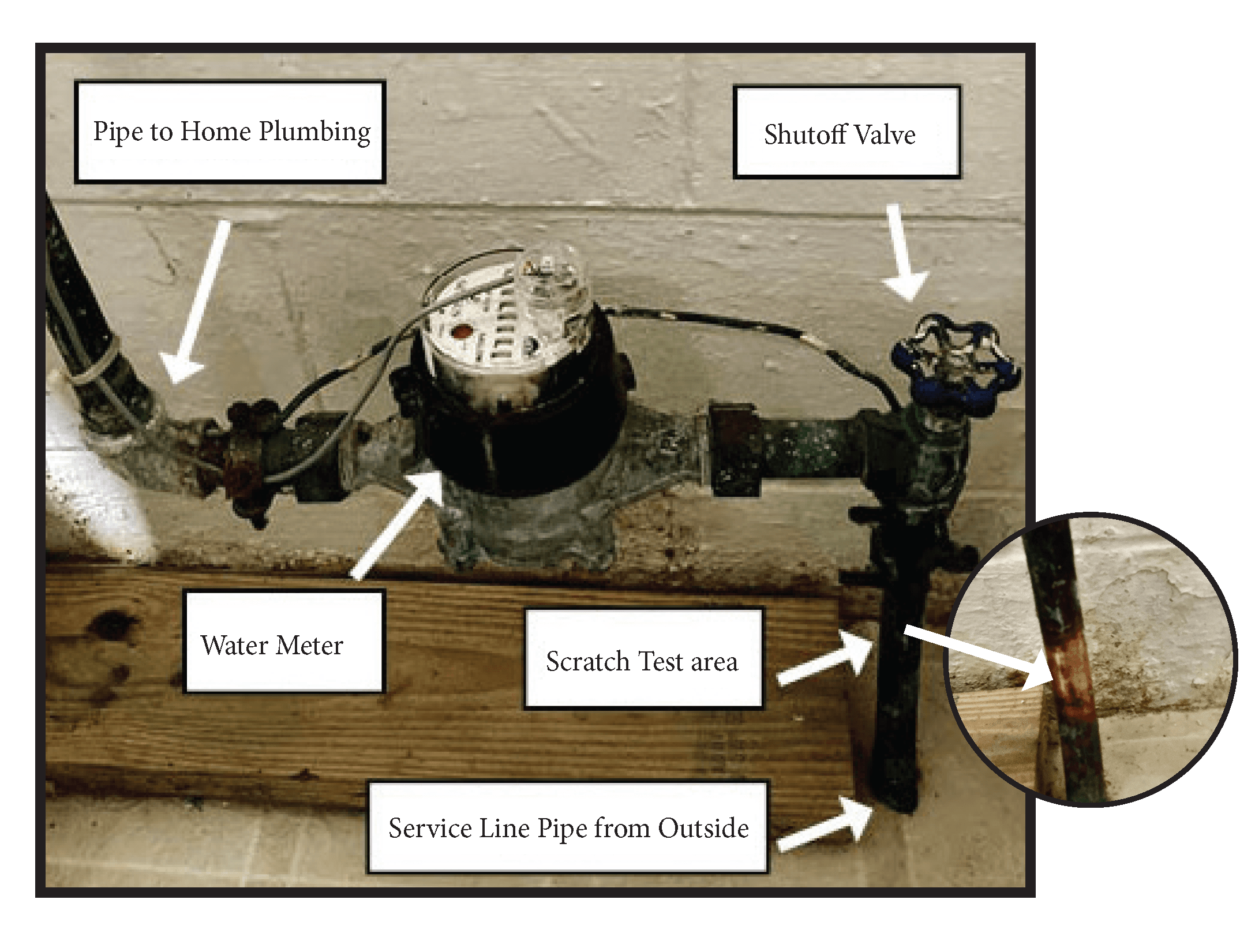 Pipe to Home Plumbing

Shutoff Valve

Water Meter

Scratch Test area

Service Line Pipe from Outside